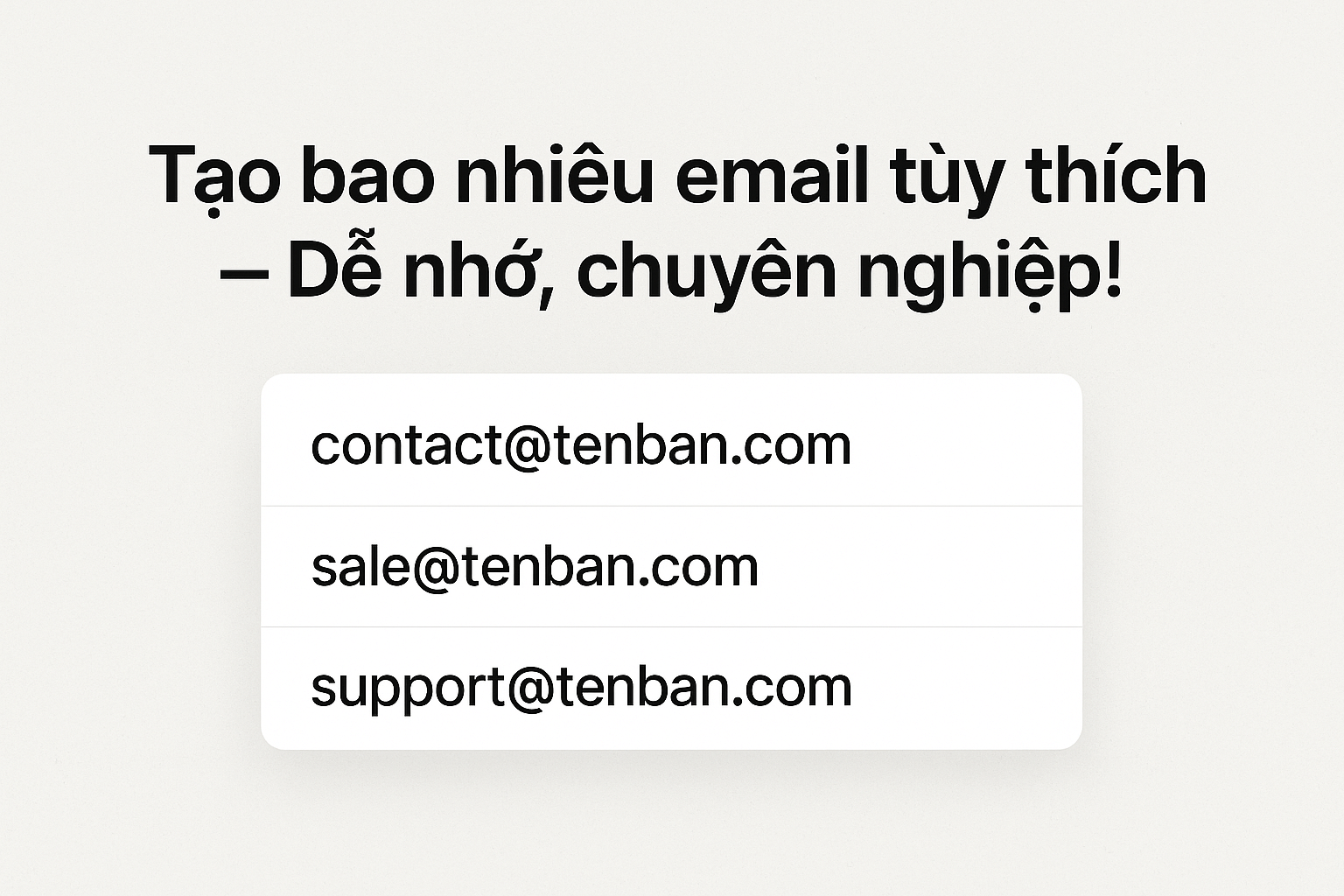 Tạo bao nhiêu email tùy thích – Dễ nhớ, chuyên nghiệp!

contact@tenban.com

sale@tenban.com

support@tenban.com